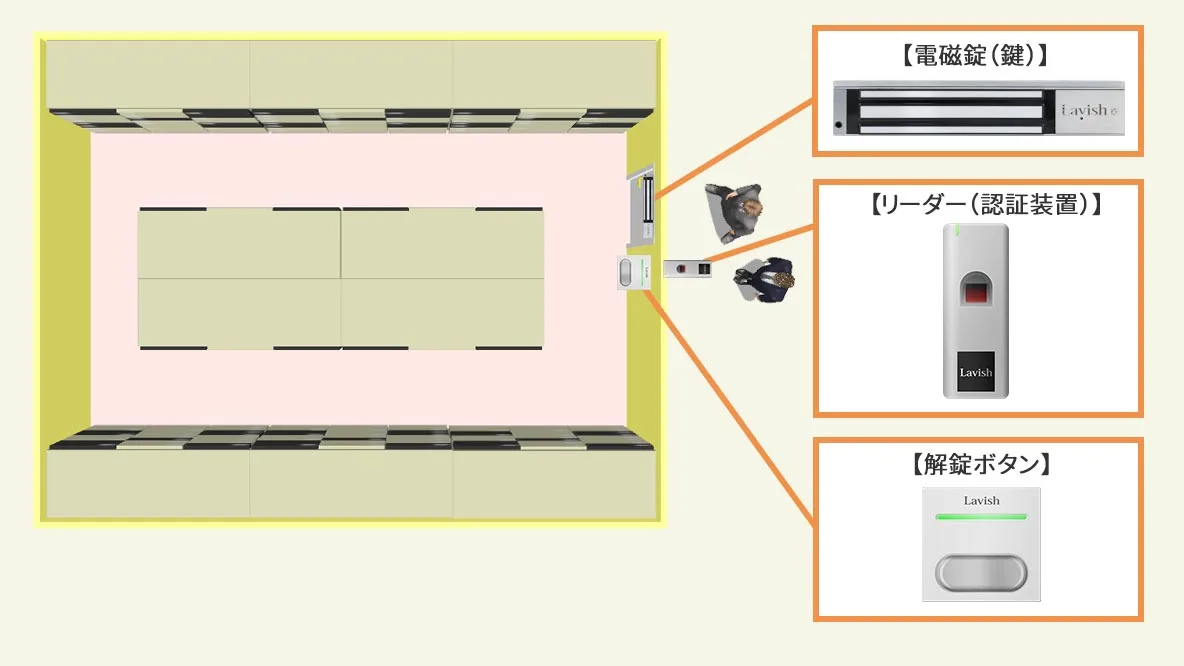 【電磁錠（鍵）】

Lavish

【リーダー（認証装置）】

Lavish

【解錠ボタン】

Lavish